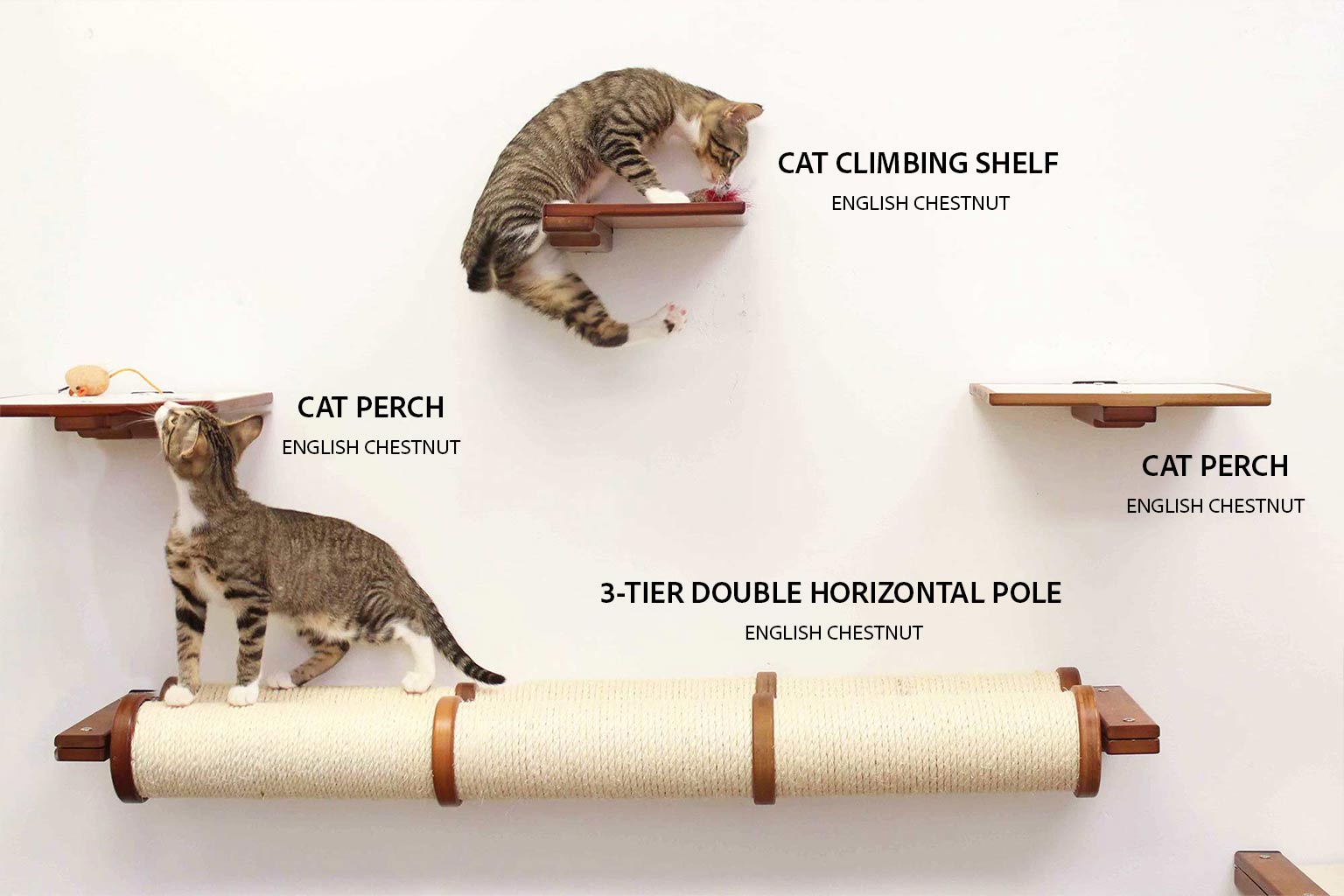 CAT CLIMBING SHELF
ENGLISH CHESTNUT

CAT PERCH
ENGLISH CHESTNUT

CAT PERCH
ENGLISH CHESTNUT

3-TIER DOUBLE HORIZONTAL POLE
ENGLISH CHESTNUT