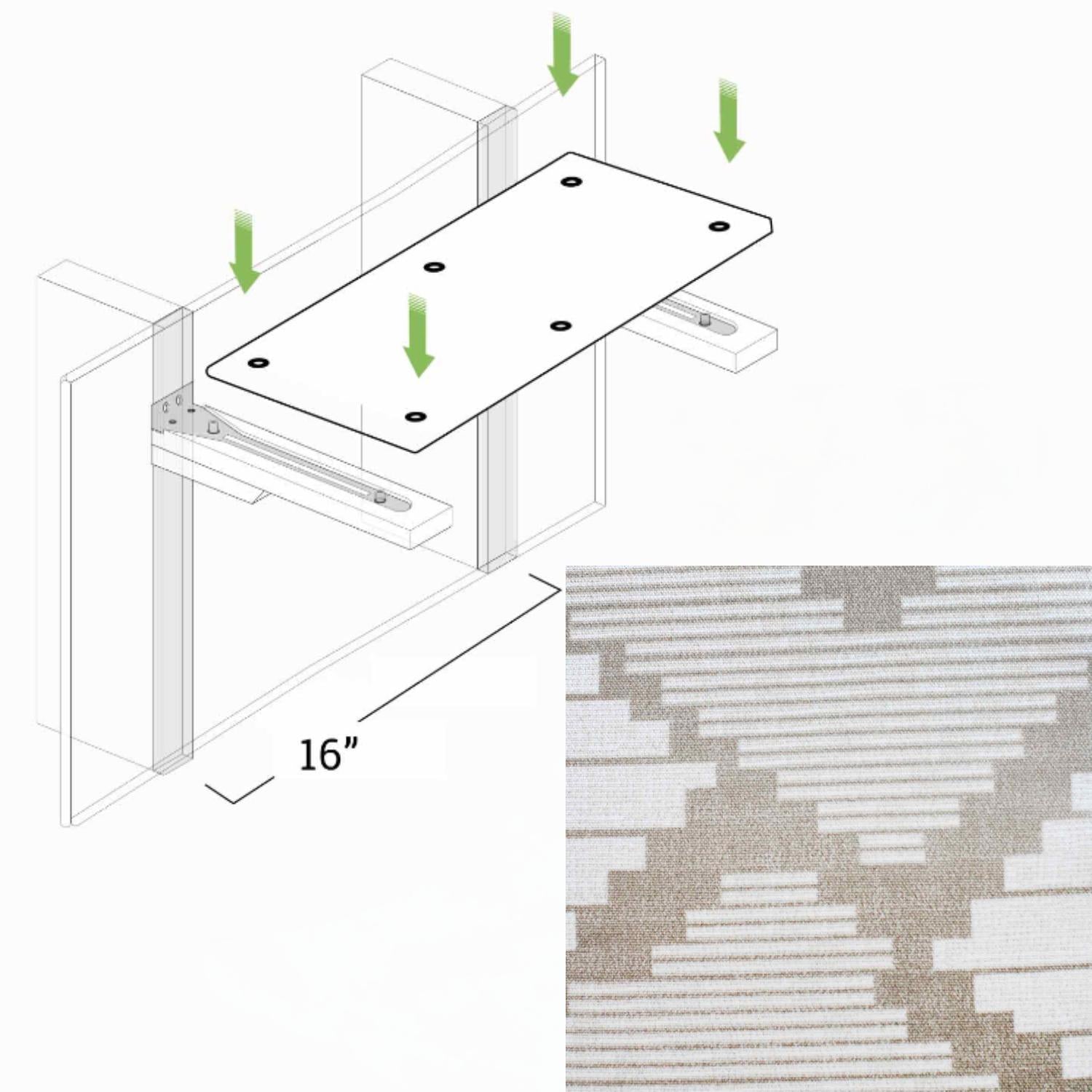 16”